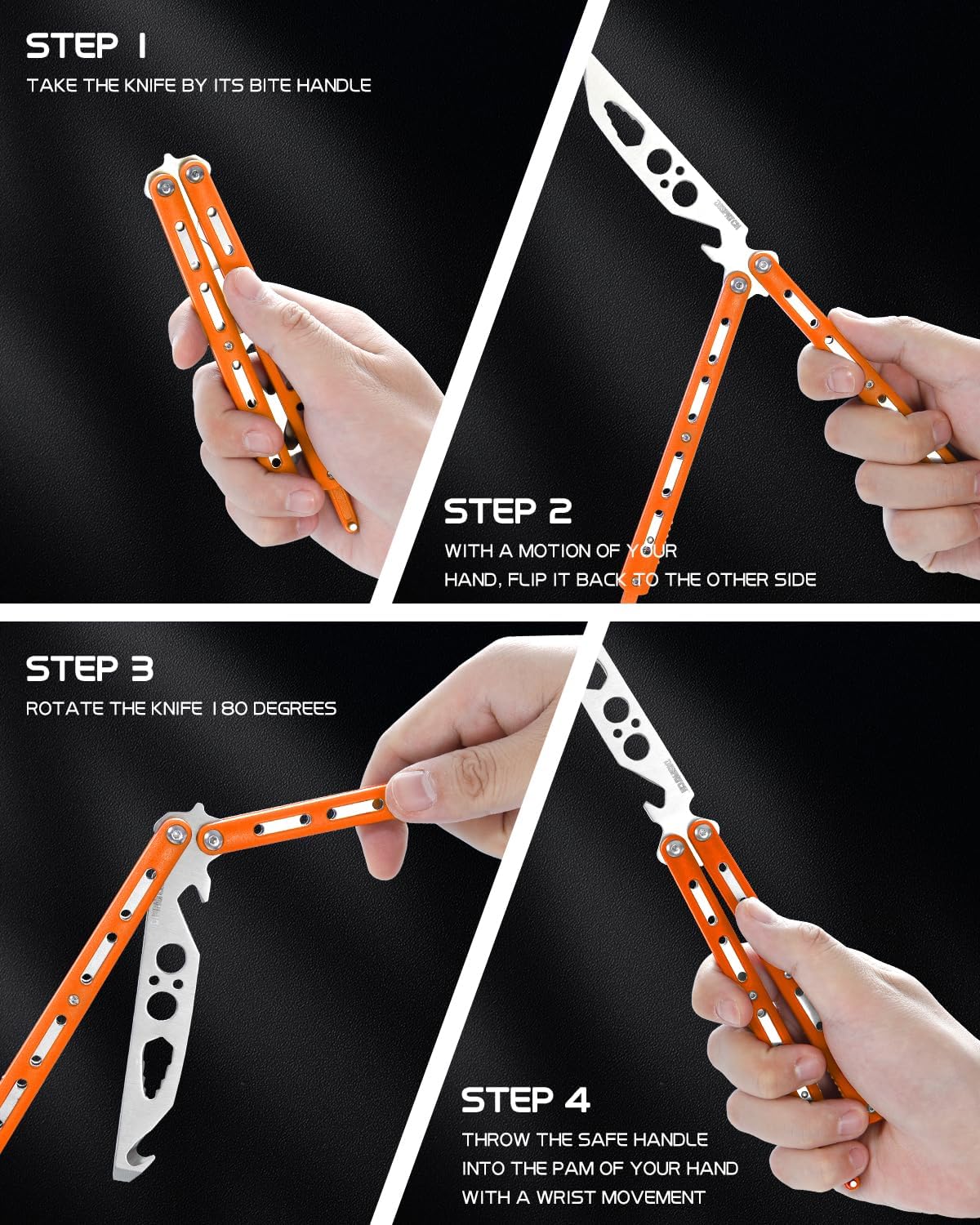 STEP 1

TAKE THE KNIFE BY ITS BITE HANDLE

STEP 2

WITH A MOTION OF YOUR HAND, FLIP IT BACK TO THE OTHER SIDE

STEP 3

ROTATE THE KNIFE 180 DEGREES

STEP 4

THROW THE SAFE HANDLE INTO THE PAM OF YOUR HAND WITH A WRIST MOVEMENT