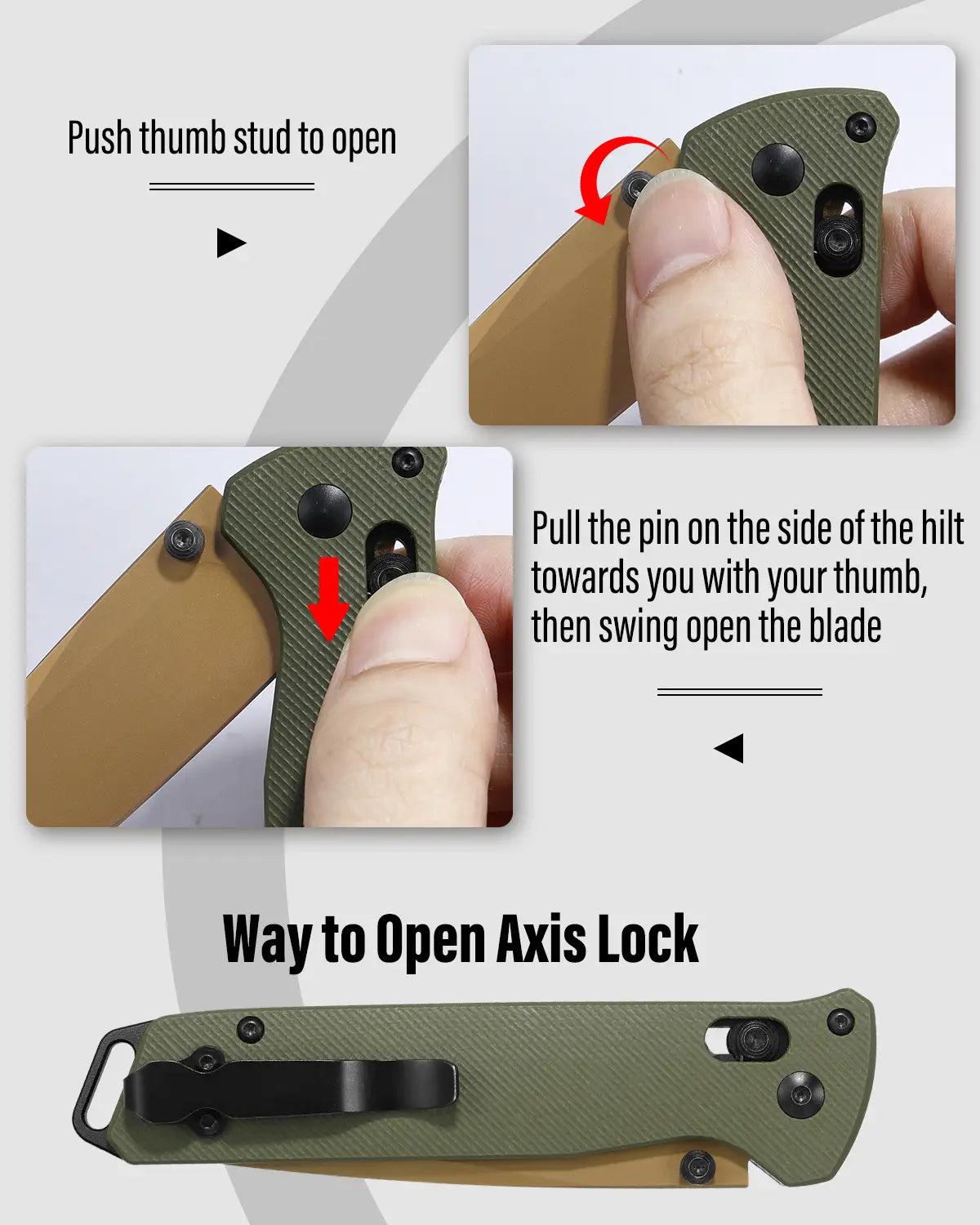 Push thumb stud to open

Pull the pin on the side of the hilt towards you with your thumb, then swing open the blade

Way to Open Axis Lock